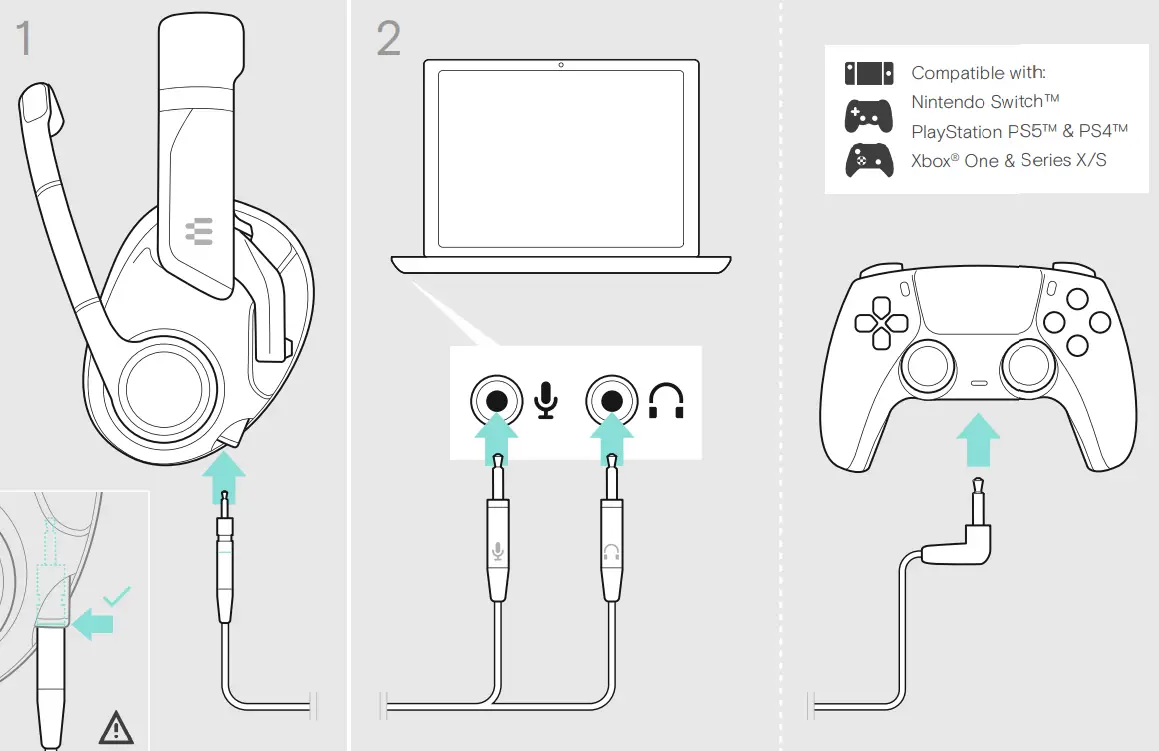 1

2

Compatible with:
Nintendo Switch™
PlayStation PS5™ & PS4™
Xbox® One & Series X/S