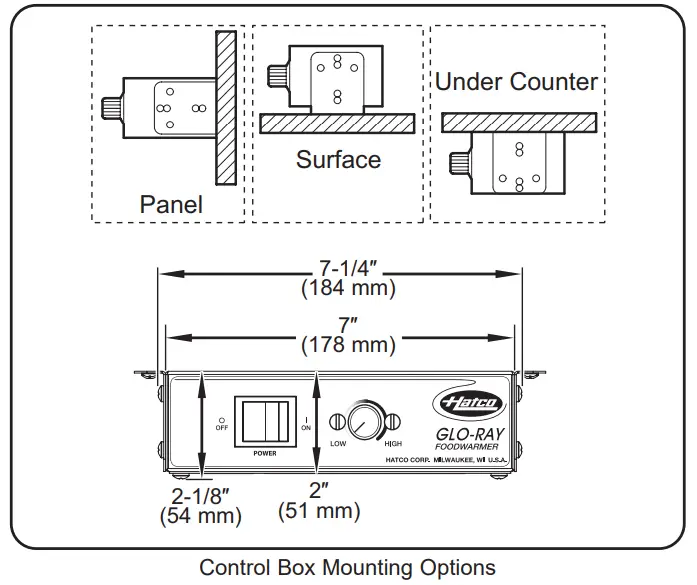 Panel

Surface

Under Counter

7-1/4″
(184 mm)

7″
(178 mm)

O
OFF

POWER

I
ON

LOW

HIGH

Hatco

GLO-RAY
FOODWARMER

HATCO CORP. MILWAUKEE, WI U.S.A.

2-1/8″
(54 mm)

2″
(51 mm)

Control Box Mounting Options