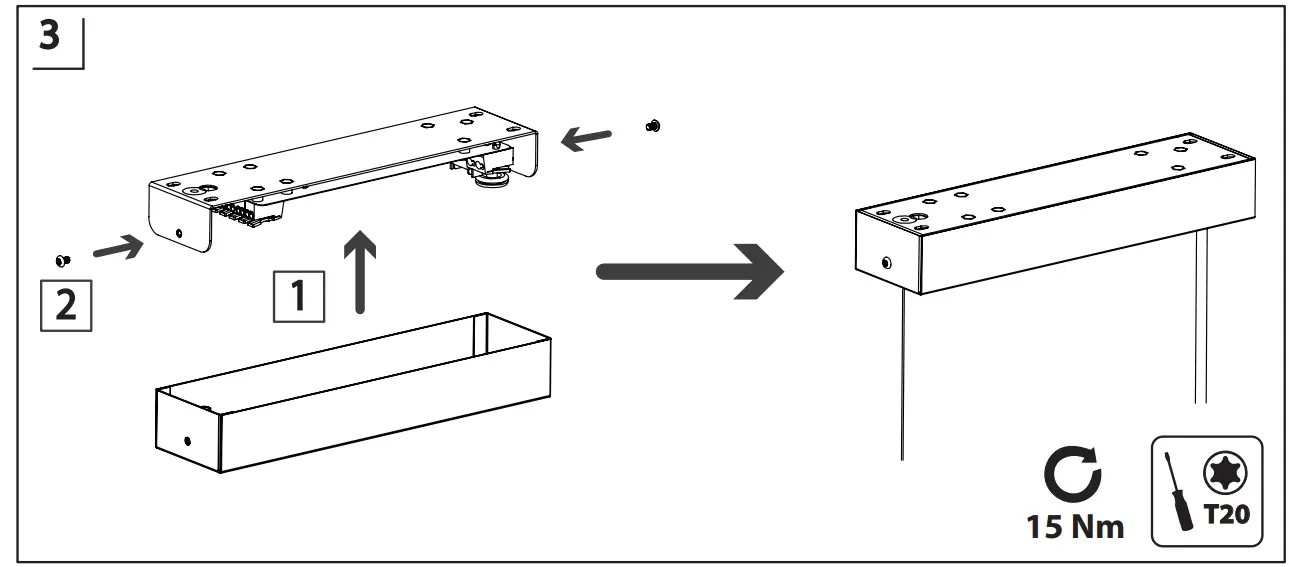 3

2

1

15 Nm

T20