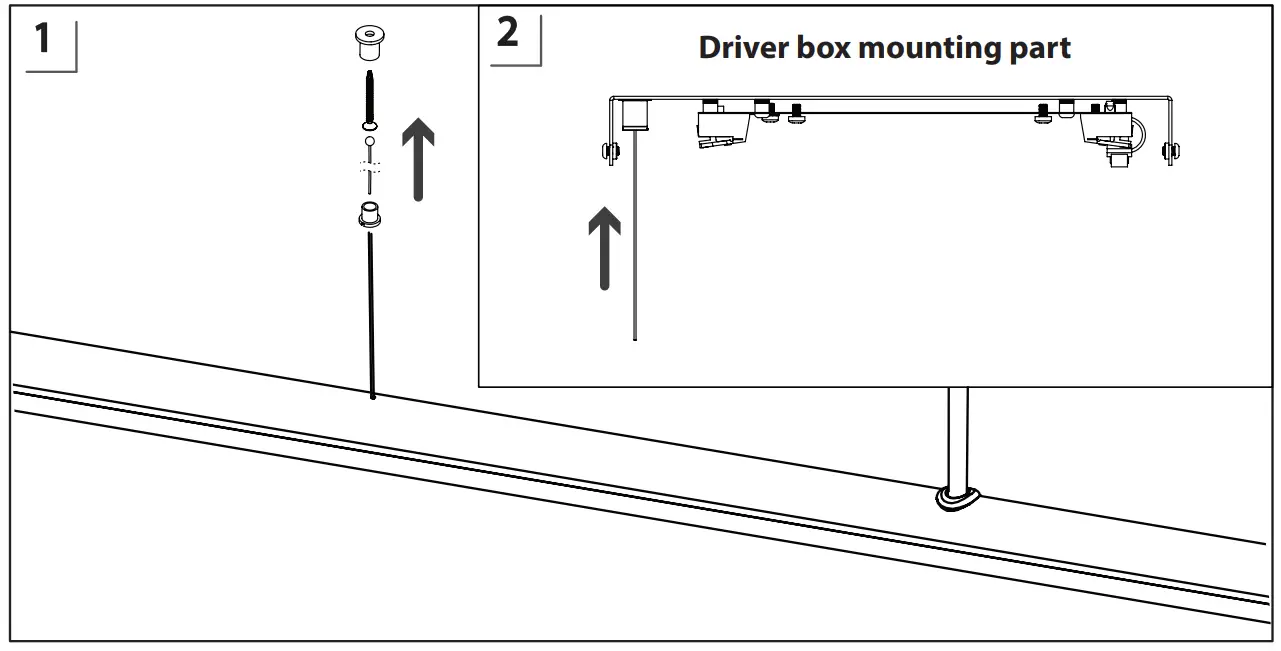 1

2

Driver box mounting part