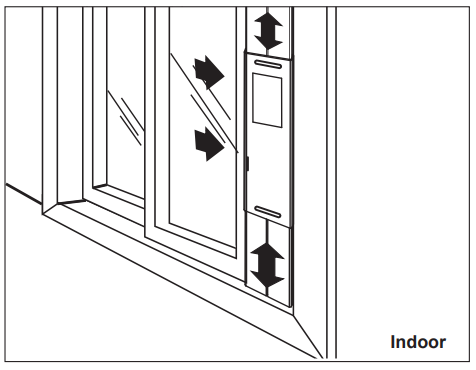 Indoor