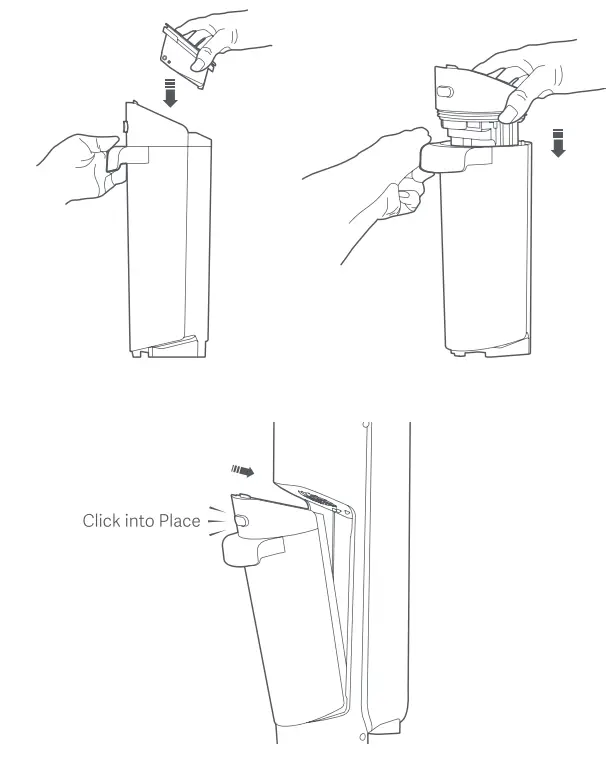 Click into Place