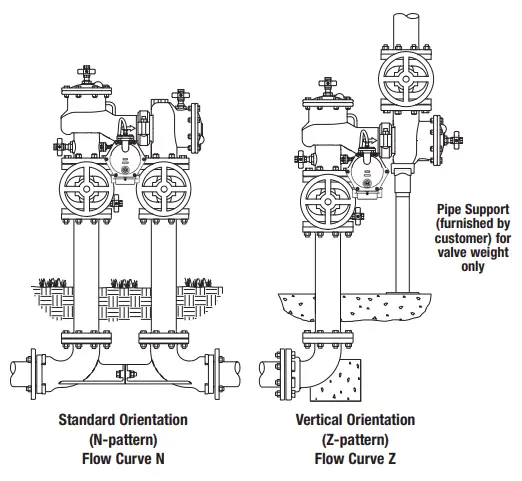 Pipe Support (furnished by customer) for valve weight only

Standard Orientation
(N-pattern)
Flow Curve N

Vertical Orientation
(Z-pattern)
Flow Curve Z