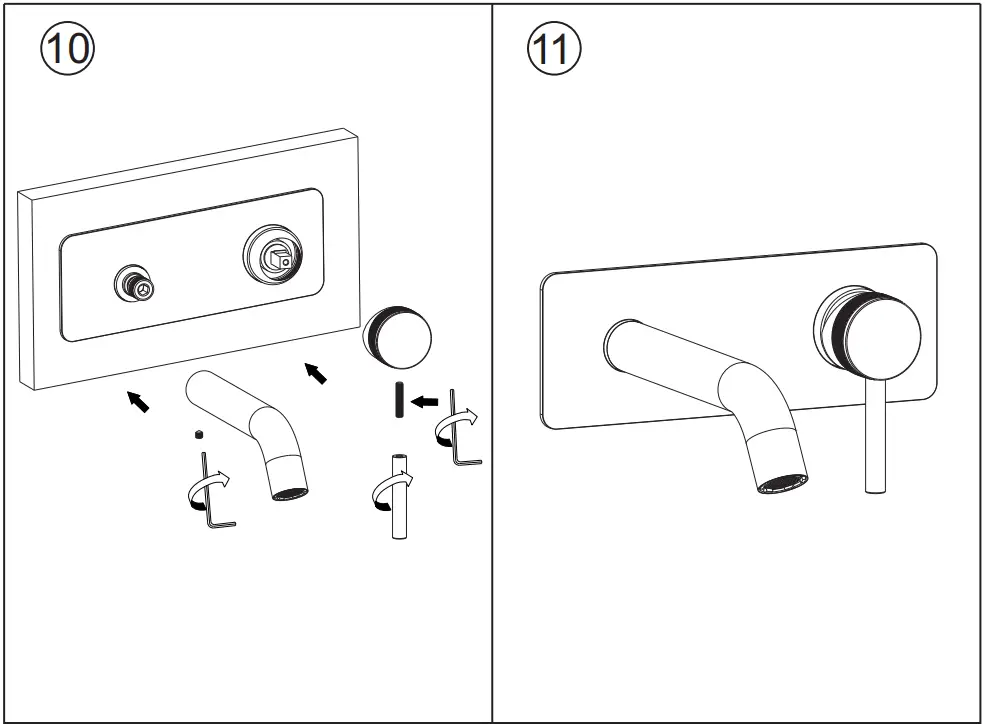 ⑩

⑪