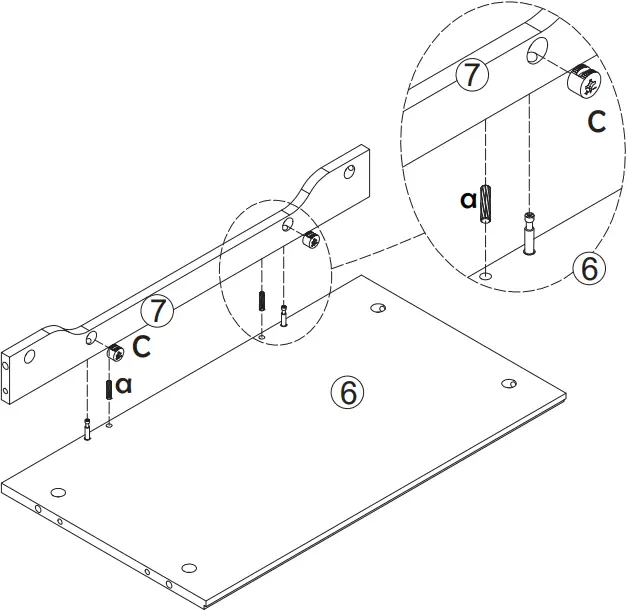 7
C
a
6
7
C
a
6