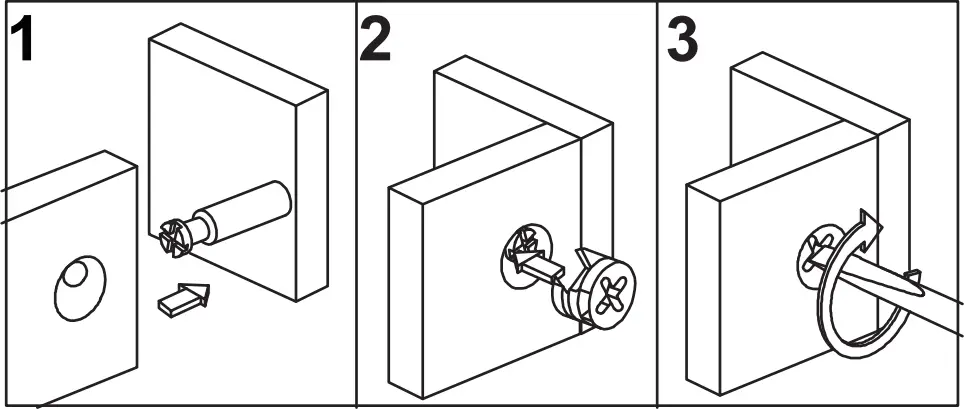 1

2

3