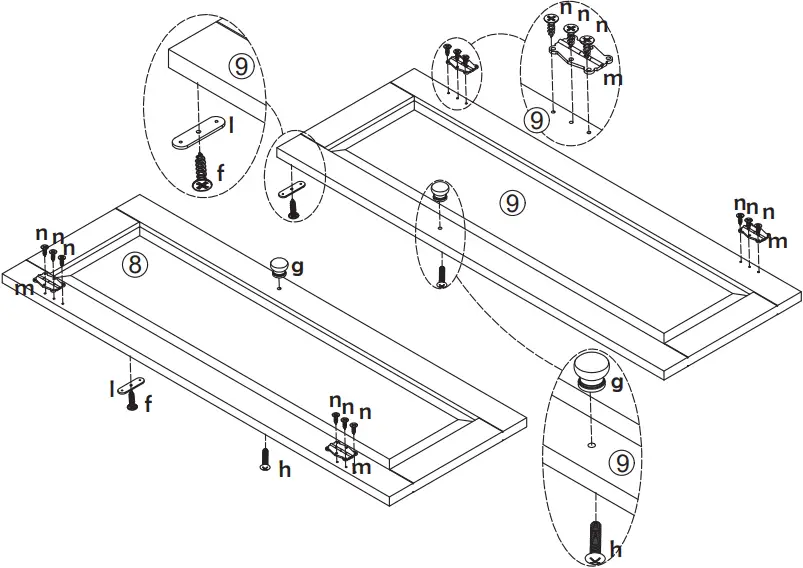 9

l

f

n n n

m

9

9

n n n

m

n n n

m

8

g

l

f

n n n

m

h

g

9

h