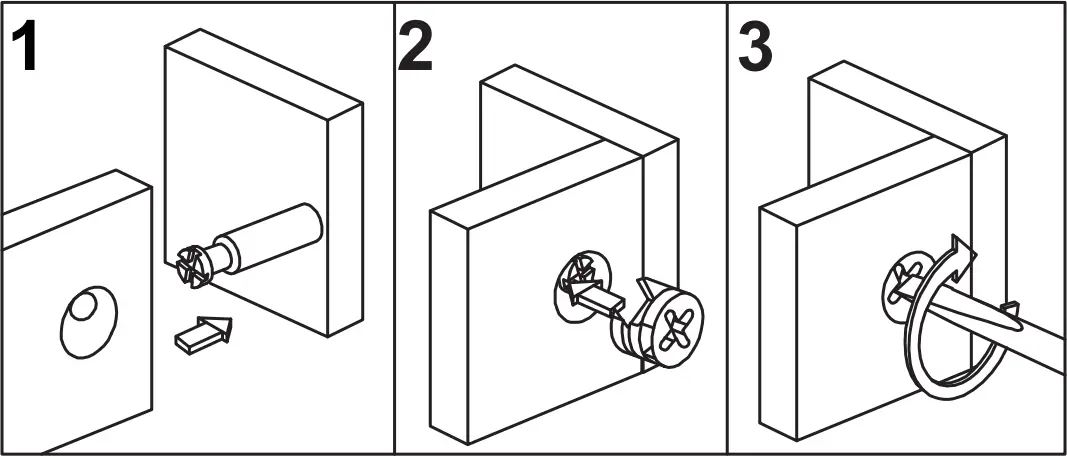 1

2

3