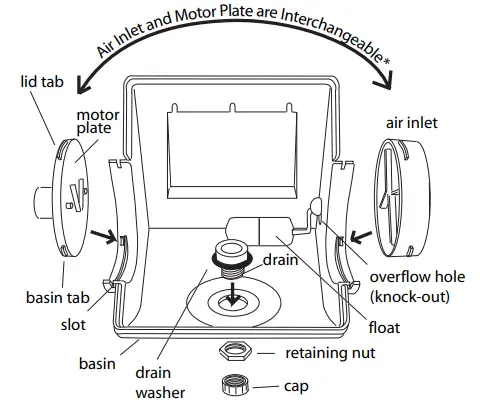 Air Inlet and Motor Plate are Interchangeable*

lid tab

motor plate

air inlet

drain

overflow hole (knock-out)

basin tab

slot

float

basin

drain washer

retaining nut

cap