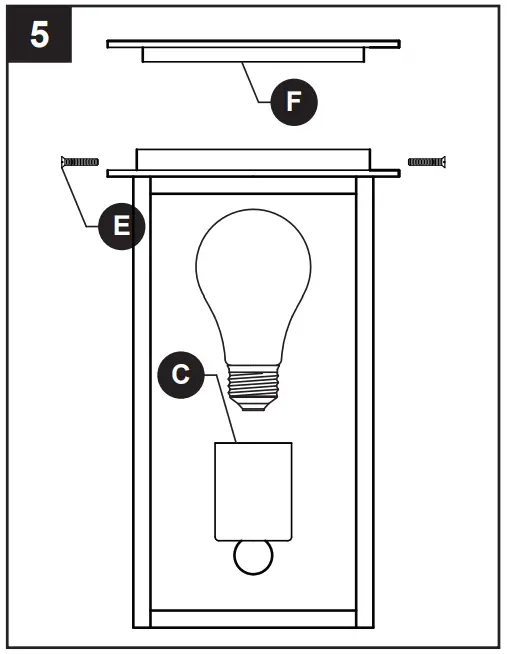 5

F

E

C