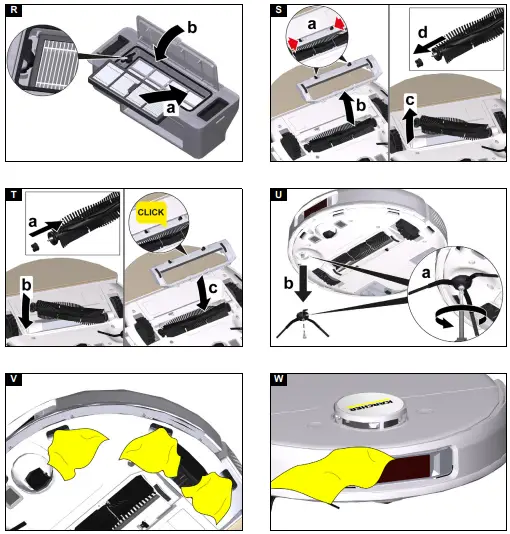 R
b
a

S
a
b
d
c

T
a
b
CLICK
c

U
b
a

V

W
KÄRCHER