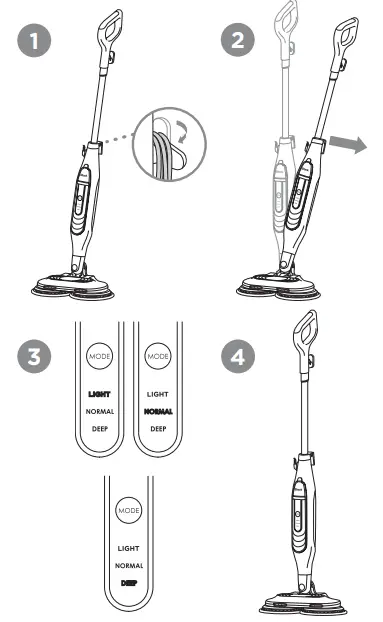 1

2

3

MODE

LIGHT

NORMAL

DEEP

MODE

LIGHT

NORMAL

DEEP

MODE

LIGHT

NORMAL

DEEP

4