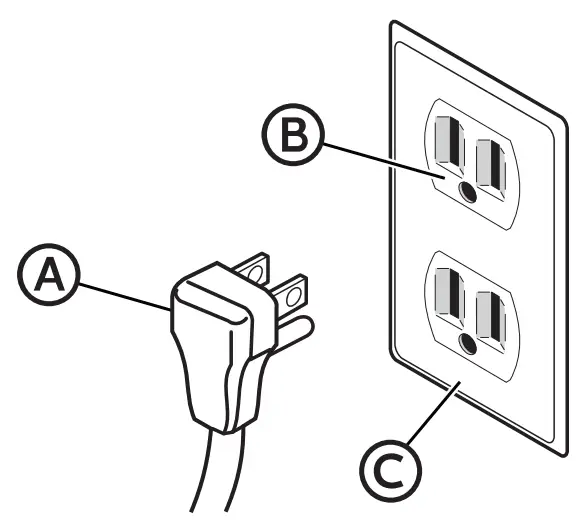 B
A
C