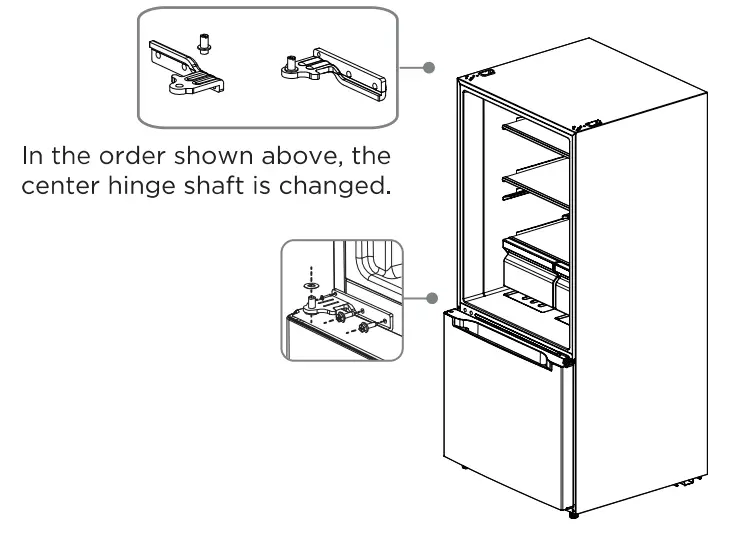 In the order shown above, the center hinge shaft is changed.