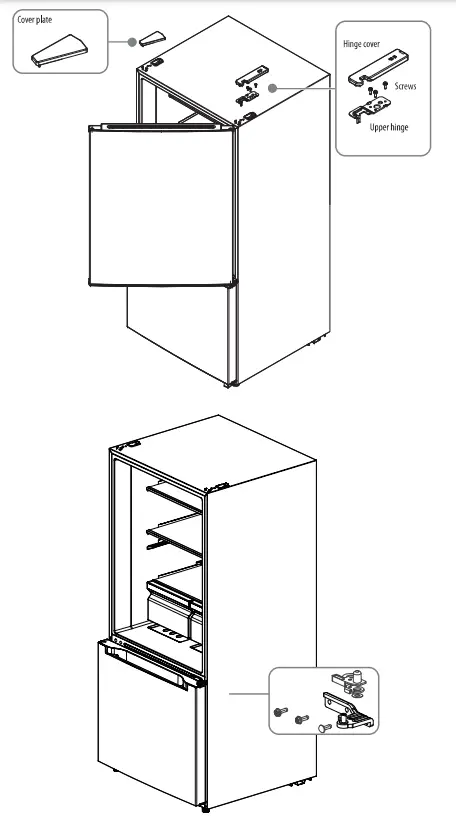 Cover plate

Hinge cover

Screws

Upper hinge