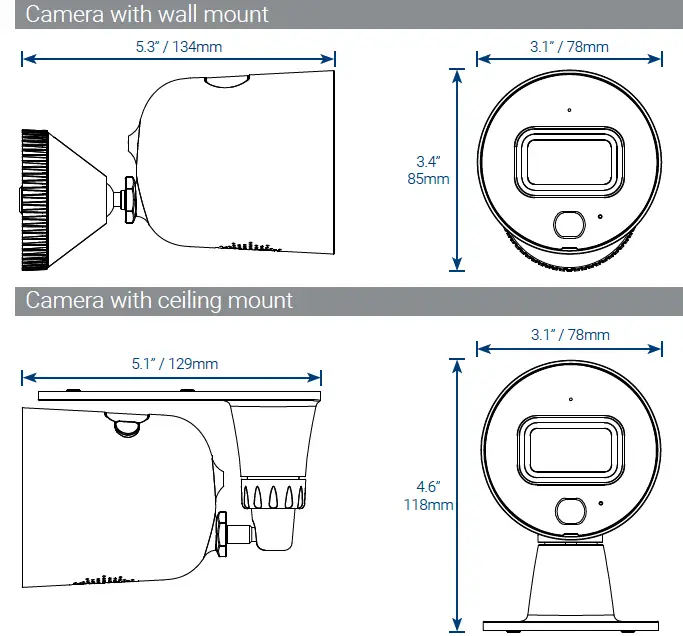 Camera with wall mount

5.3" / 134mm

3.1" / 78mm

3.4"
85mm

Camera with ceiling mount

5.1" / 129mm

3.1" / 78mm

4.6"
118mm