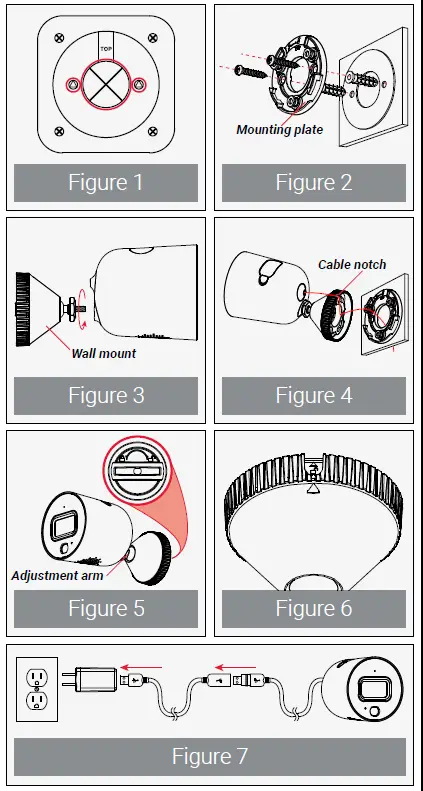 TOP

Figure 1

Mounting plate

Figure 2

Wall mount

Figure 3

Cable notch

Figure 4

Adjustment arm

Figure 5

Figure 6

Figure 7