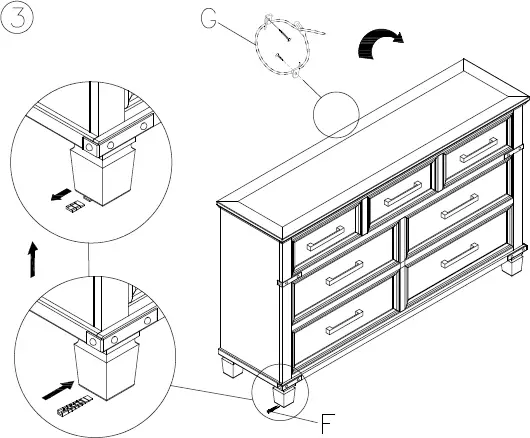 3

G

F