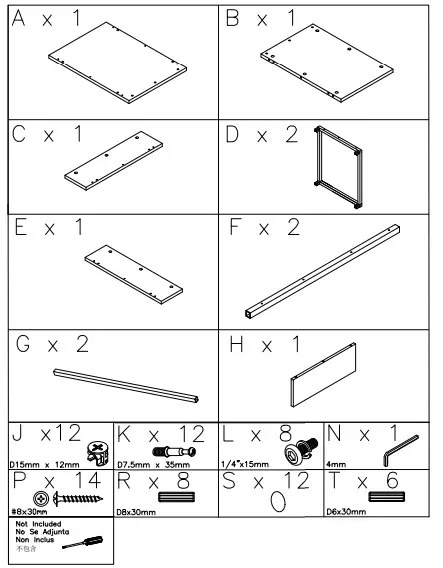 A x 1

B x 1

C x 1

D x 2

E x 1

F x 2

G x 2

H x 1

J x12
D15mm x 12mm

K x 12
D7.5mm x 35mm

L x 8
1/4"x15mm

N x 1
4mm

P x 14
#8x30mm

R x 8
D8x30mm

S x 12

T x 6
D6x30mm

Not Included
No Se Adjunta
Non Inclus
不包含