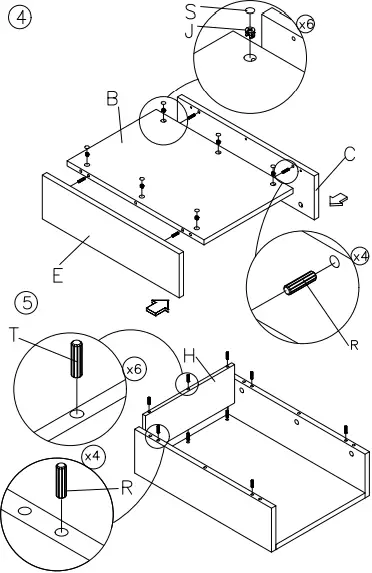 4
S
J
x6
B
C
E
x4
R
5
T
x6
H
x4
R