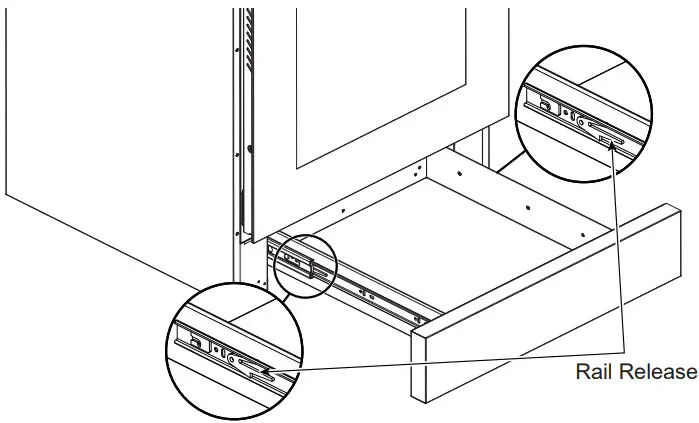 Rail Release