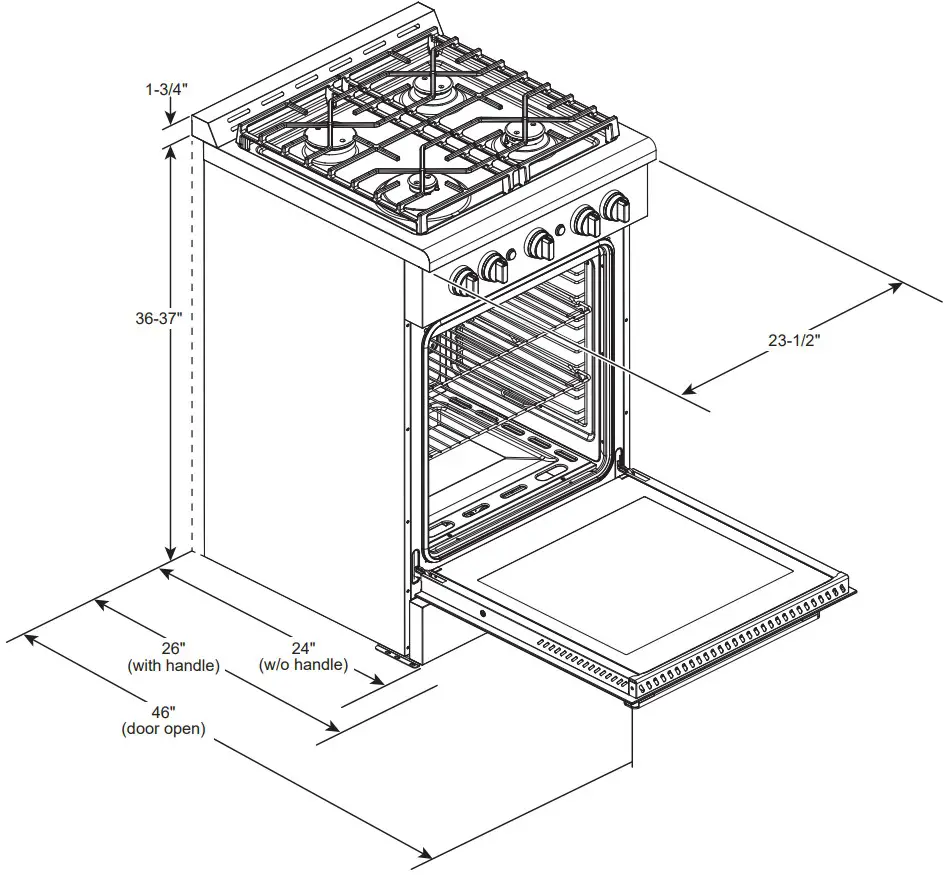 1-3/4"

36-37"

23-1/2"

26"
(with handle)

24"
(w/o handle)

46"
(door open)