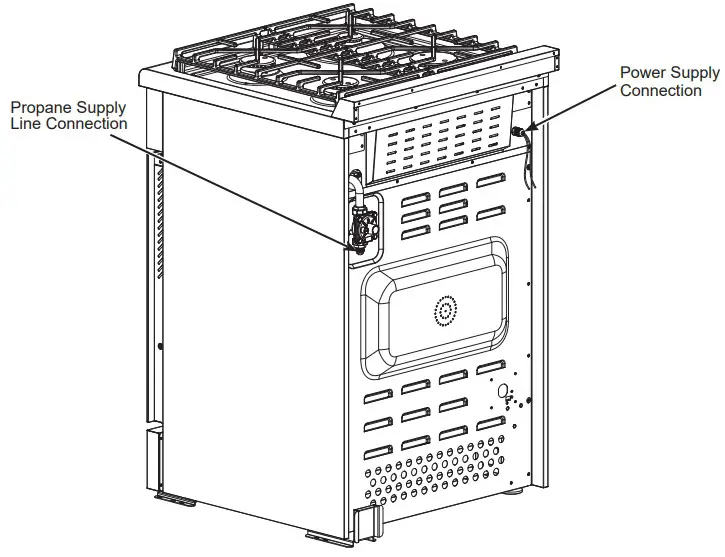 Propane Supply Line Connection

Power Supply Connection