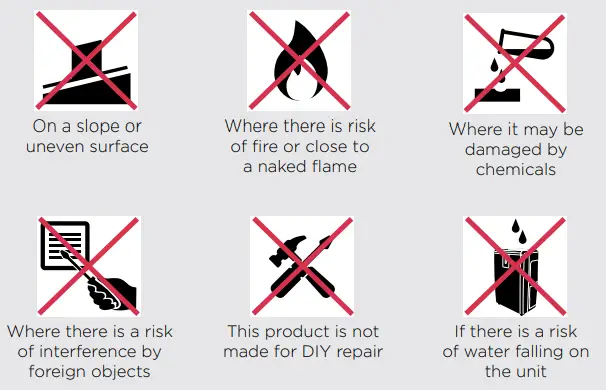 On a slope or uneven surface

Where there is risk of fire or close to a naked flame

Where it may be damaged by chemicals

Where there is a risk of interference by foreign objects

This product is not made for DIY repair

If there is a risk of water falling on the unit