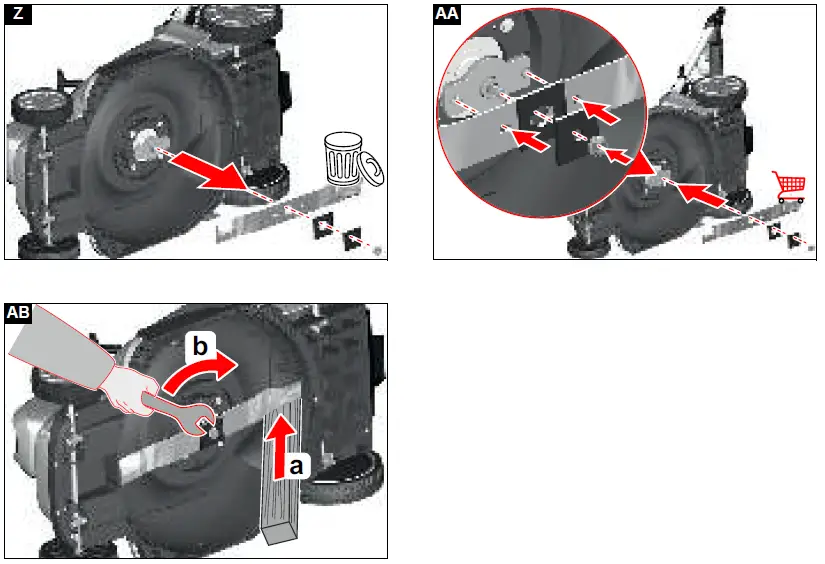 Z

AA

AB

b

a