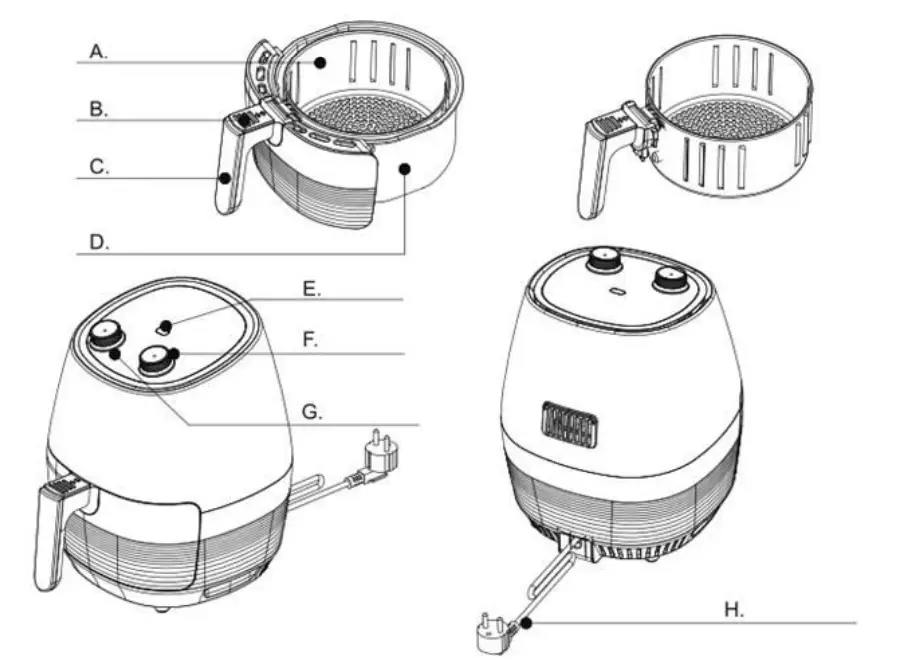 A.

B.

C.

D.

E.

F.

G.

H.