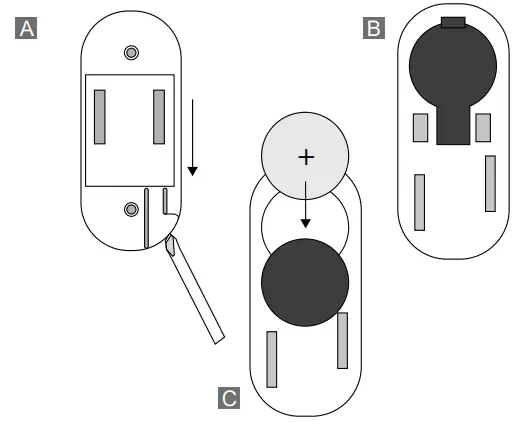 A

B

+

C