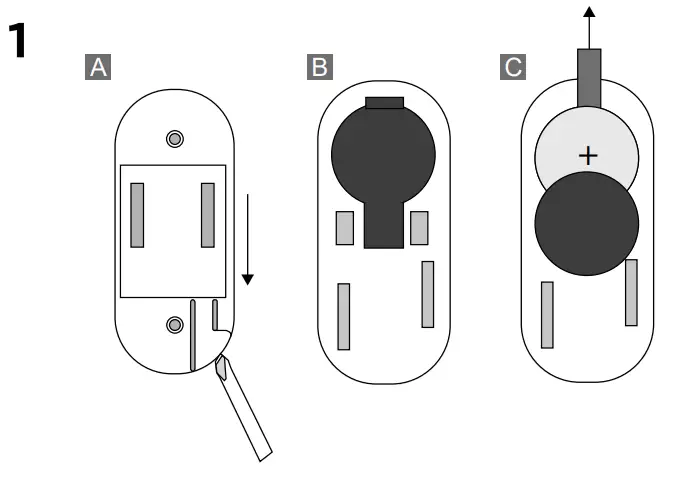 1

A

B

C

+