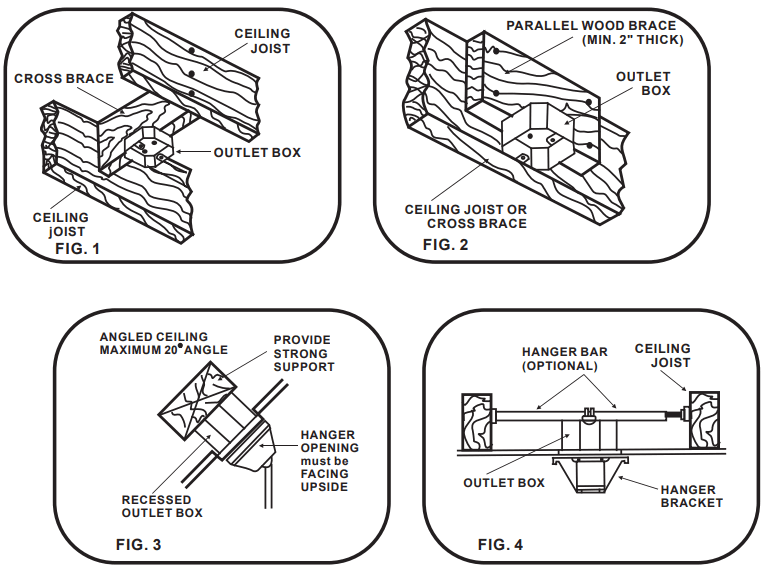 CEILING JOIST

CROSS BRACE

OUTLET BOX

CEILING jOIST

FIG. 1

PARALLEL WOOD BRACE (MIN. 2" THICK)

OUTLET BOX

CEILING JOIST OR CROSS BRACE

FIG. 2

ANGLED CEILING MAXIMUM 20° ANGLE

PROVIDE STRONG SUPPORT

HANGER OPENING must be FACING UPSIDE

RECESSED OUTLET BOX

FIG. 3

HANGER BAR (OPTIONAL)

CEILING JOIST

OUTLET BOX

HANGER BRACKET

FIG. 4