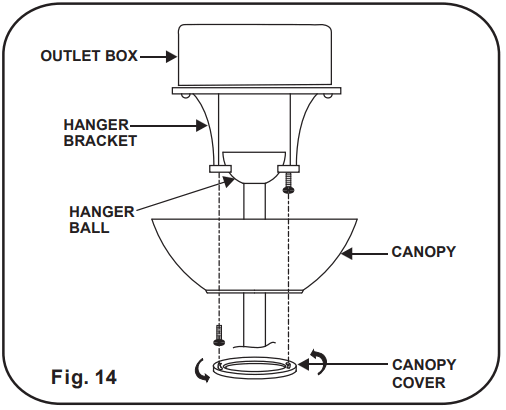 OUTLET BOX

HANGER BRACKET

HANGER BALL

CANOPY

CANOPY COVER

Fig. 14