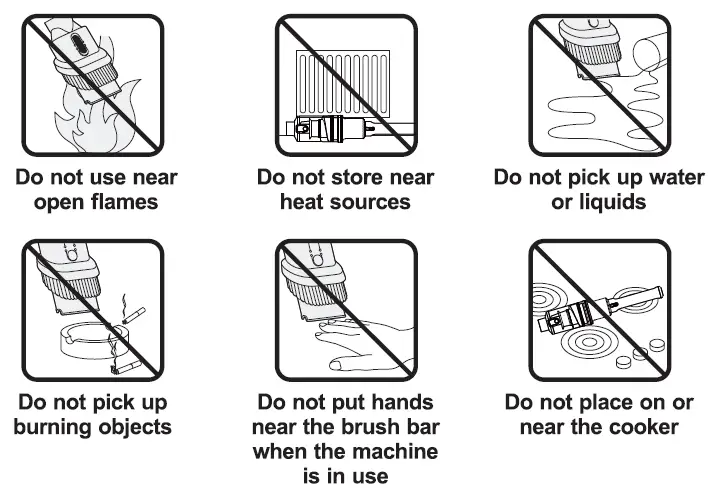 Do not use near open flames

Do not store near heat sources

Do not pick up water or liquids

Do not pick up burning objects

Do not put hands near the brush bar when the machine is in use

Do not place on or near the cooker