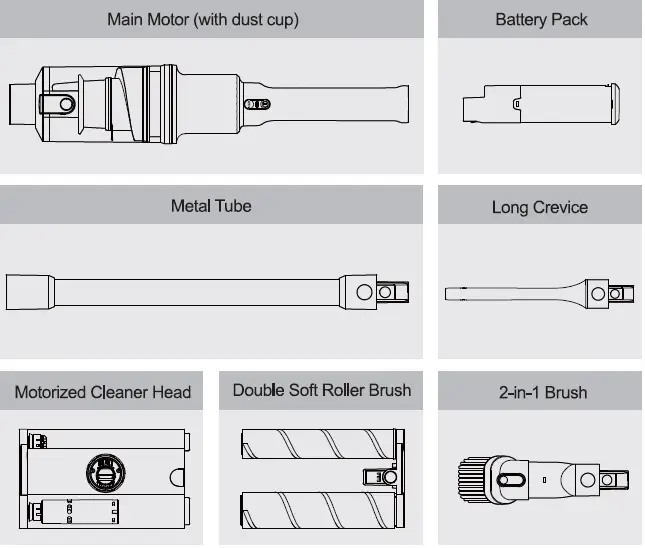 Main Motor (with dust cup)

Battery Pack

Metal Tube

Long Crevice

Motorized Cleaner Head

Double Soft Roller Brush

2-in-1 Brush