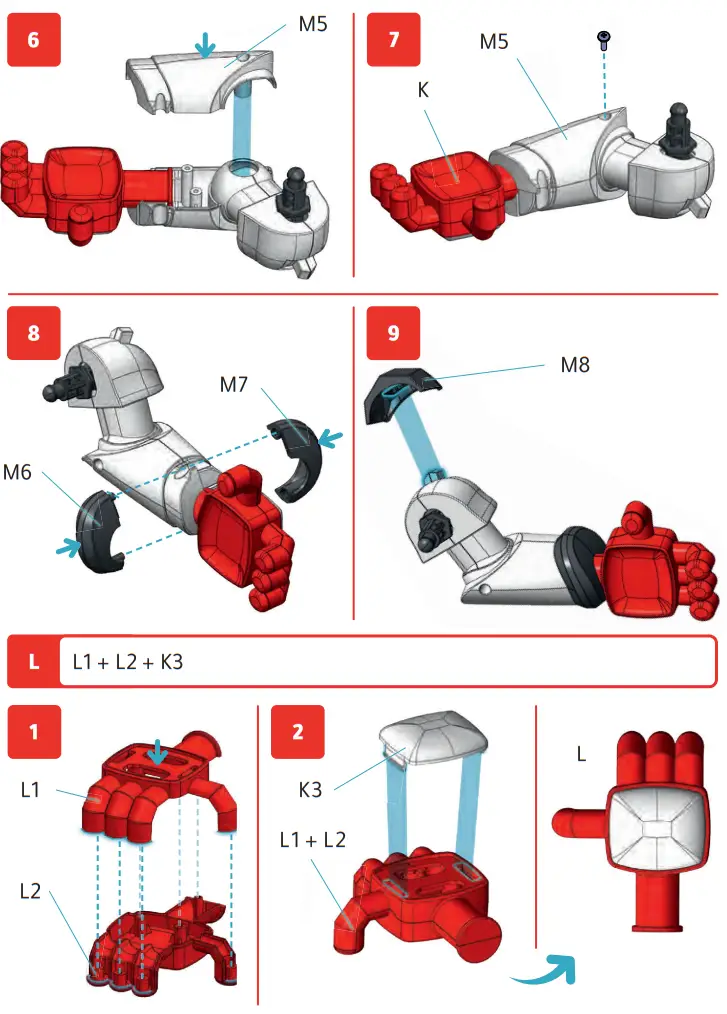 6
M5

7
M5
K

8
M7
M6

9
M8

L
L1 + L2 + K3

1
L1
L2

2
K3
L1 + L2

L