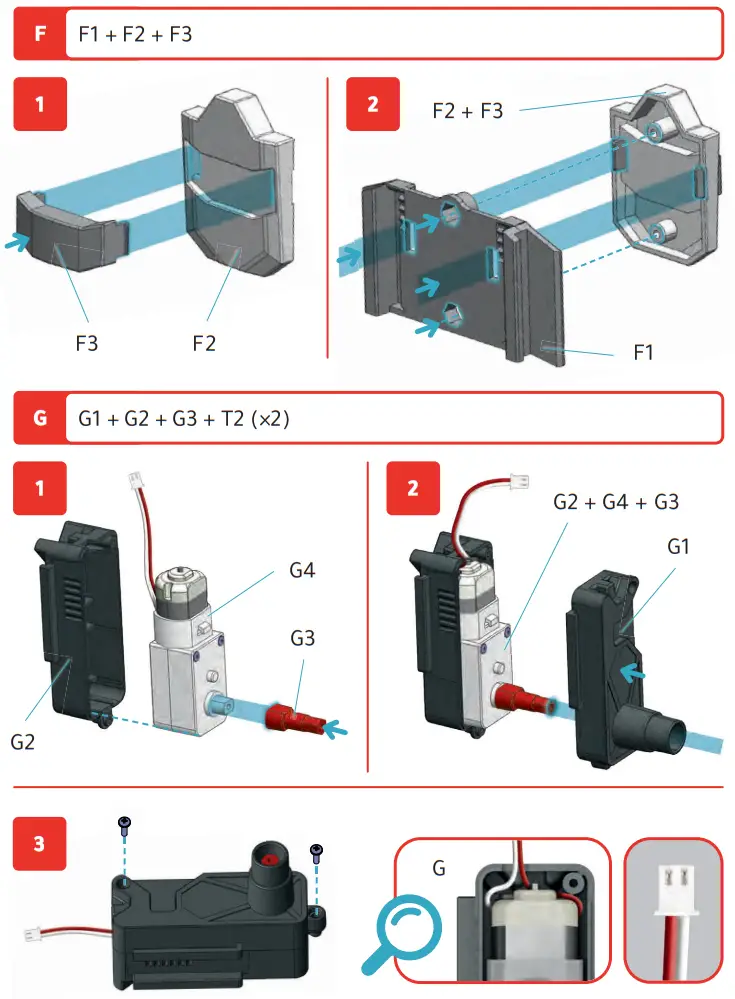 F F1 + F2 + F3

1

F3 F2

2

F2 + F3

F1

G G1 + G2 + G3 + T2 (×2)

1

G4

G3

G2

2

G2 + G4 + G3

G1

3

G