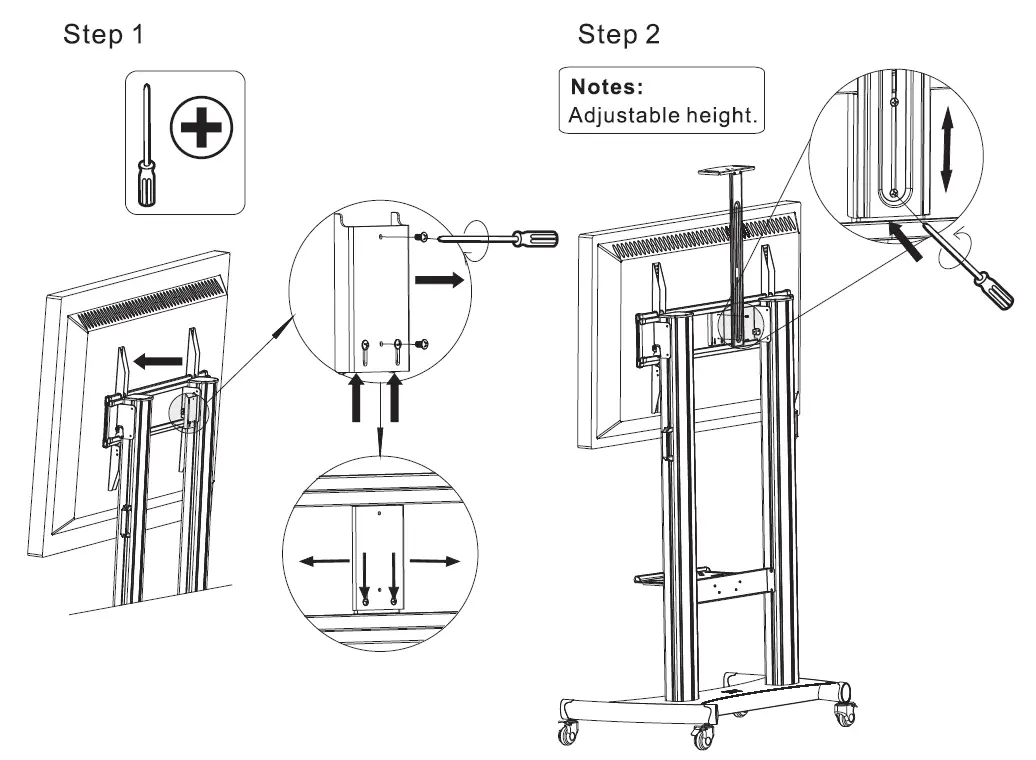 Step 1

Step 2

Notes:
Adjustable height.