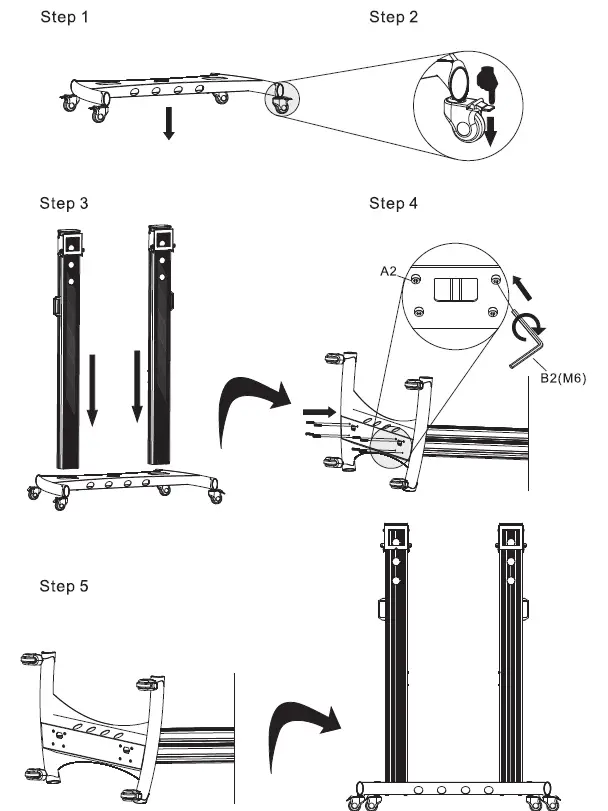 Step 1

Step 2

Step 3

Step 4

A2

B2(M6)

Step 5