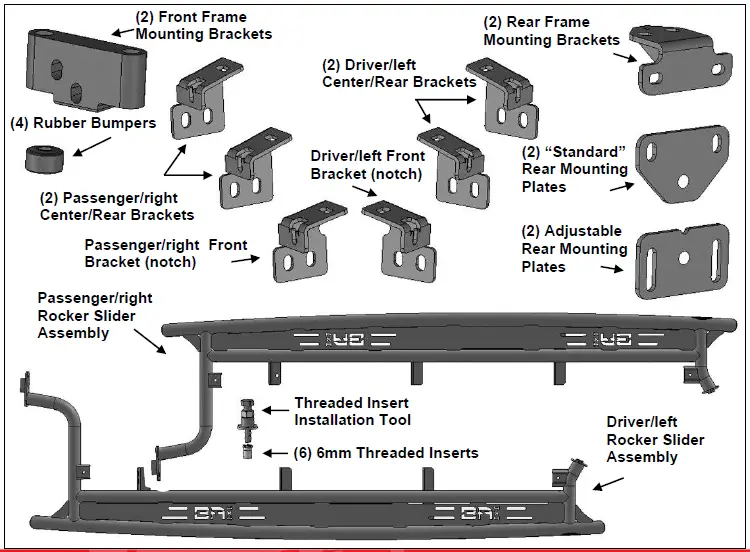 (2) Front Frame Mounting Brackets

(4) Rubber Bumpers

(2) Passenger/right Center/Rear Brackets

Passenger/right Front Bracket (notch)

(2) Driver/left Center/Rear Brackets

Driver/left Front Bracket (notch)

(2) Rear Frame Mounting Brackets

(2) "Standard" Rear Mounting Plates

(2) Adjustable Rear Mounting Plates

Passenger/right Rocker Slider Assembly

Threaded Insert Installation Tool

(6) 6mm Threaded Inserts

Driver/left Rocker Slider Assembly