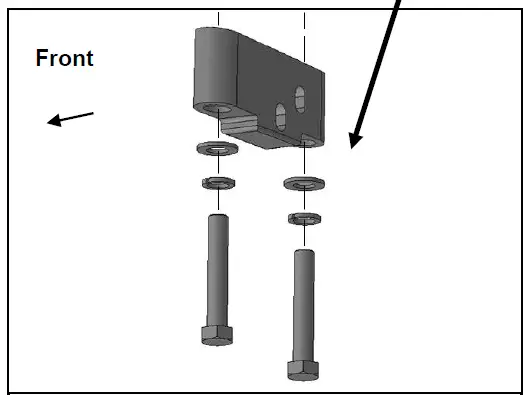 Front