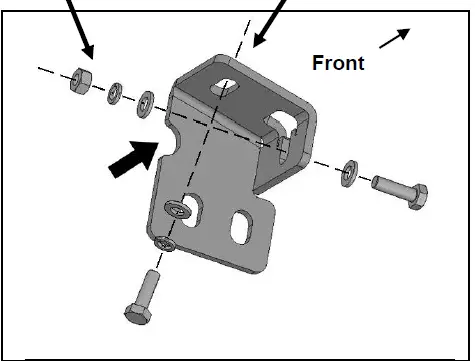 Front