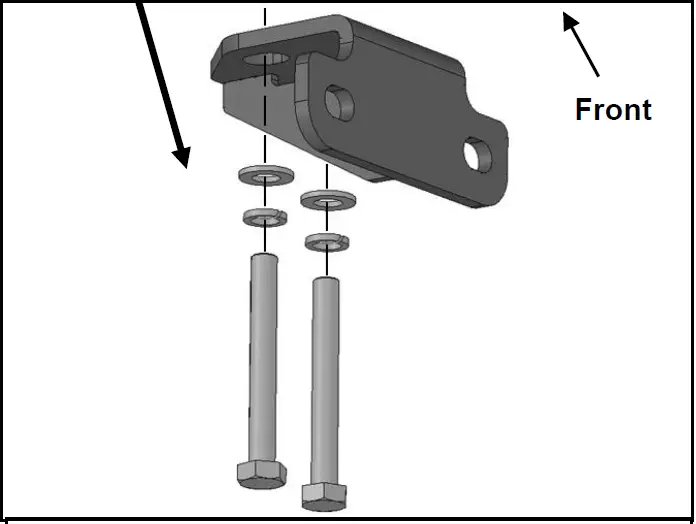 Front