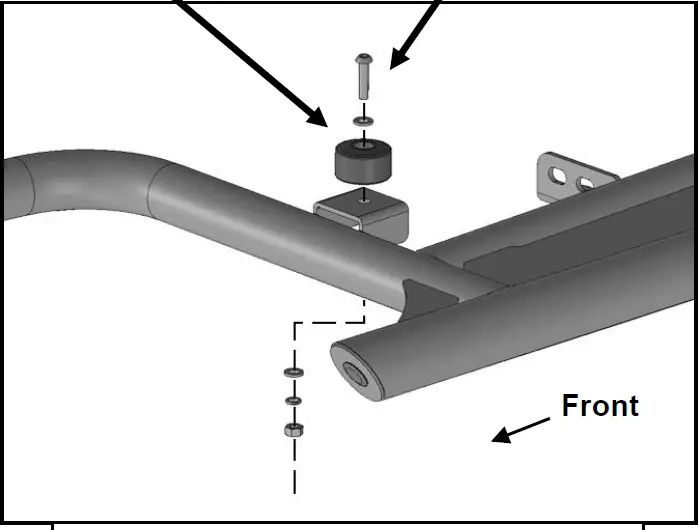 Front