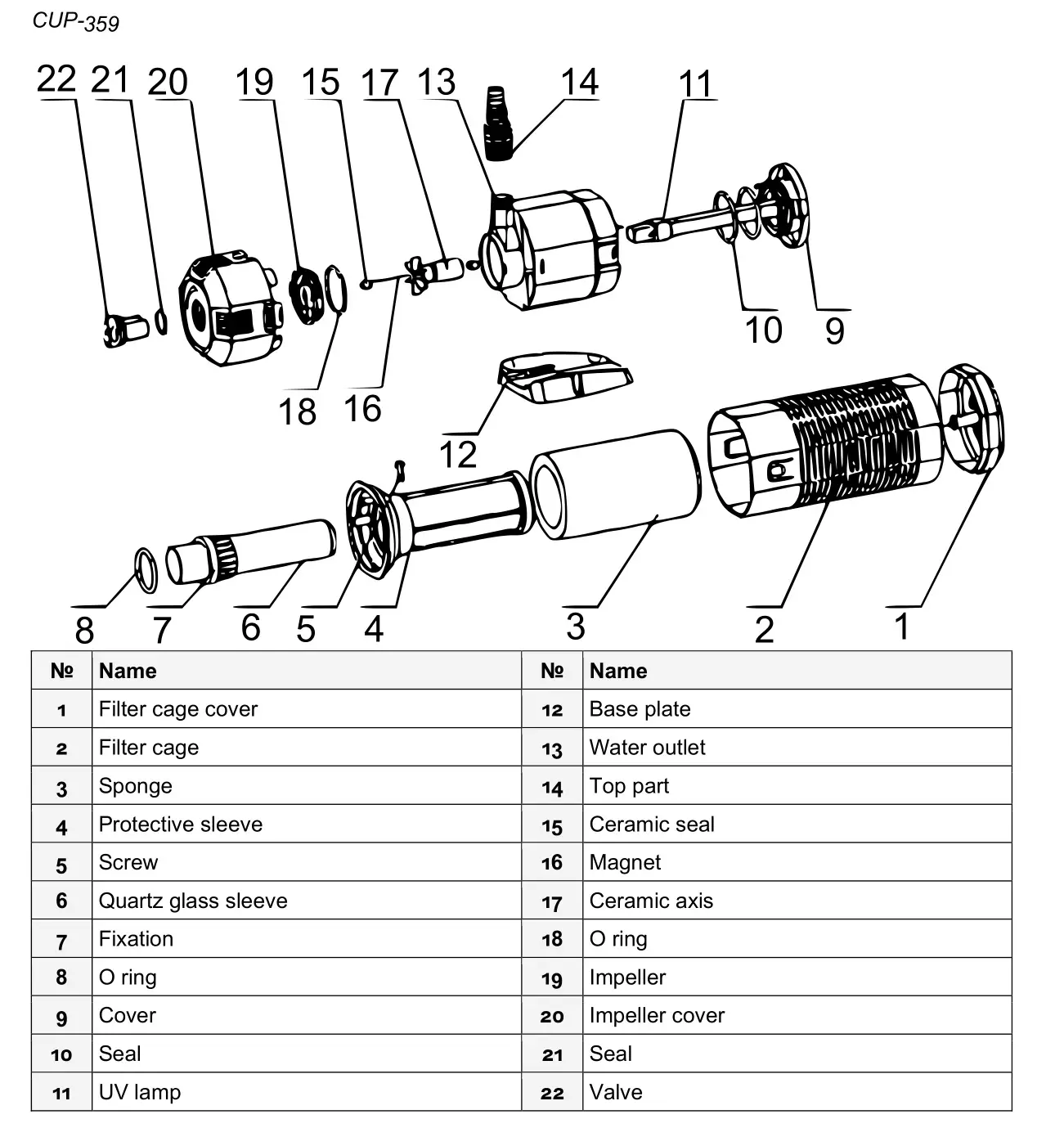 CUP-359

22 21 20 19 15 17 13 14 11

10 9

18 16

12

8 7 6 5 4 3 2 1

| № | Name | № | Name |
|---|---|---|---|
| 1 | Filter cage cover | 12 | Base plate |
| 2 | Filter cage | 13 | Water outlet |
| 3 | Sponge | 14 | Top part |
| 4 | Protective sleeve | 15 | Ceramic seal |
| 5 | Screw | 16 | Magnet |
| 6 | Quartz glass sleeve | 17 | Ceramic axis |
| 7 | Fixation | 18 | O ring |
| 8 | O ring | 19 | Impeller |
| 9 | Cover | 20 | Impeller cover |
| 10 | Seal | 21 | Seal |
| 11 | UV lamp | 22 | Valve |