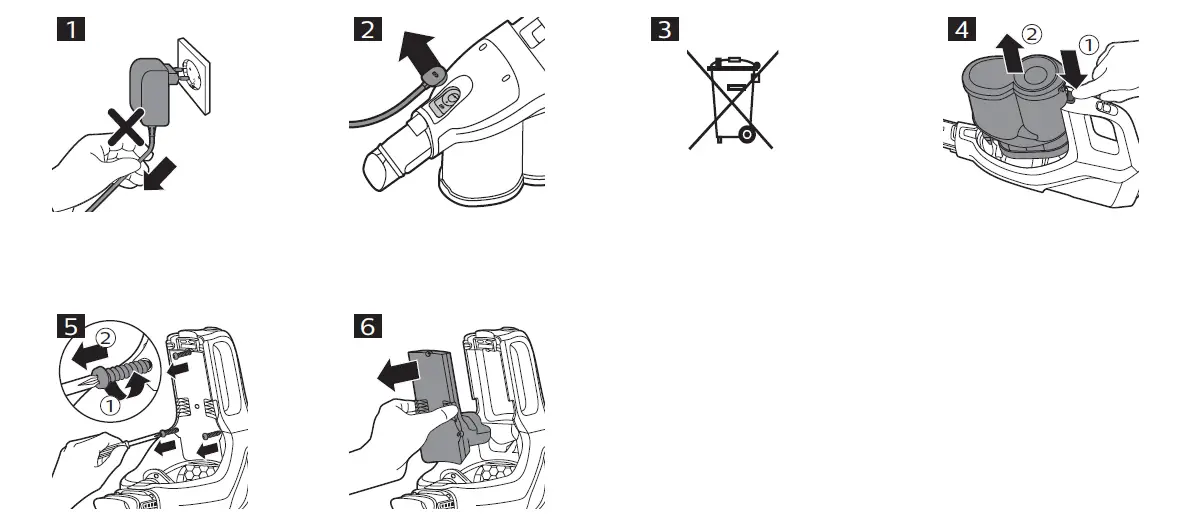 1

2

3

4
②
①

5
②
①

6