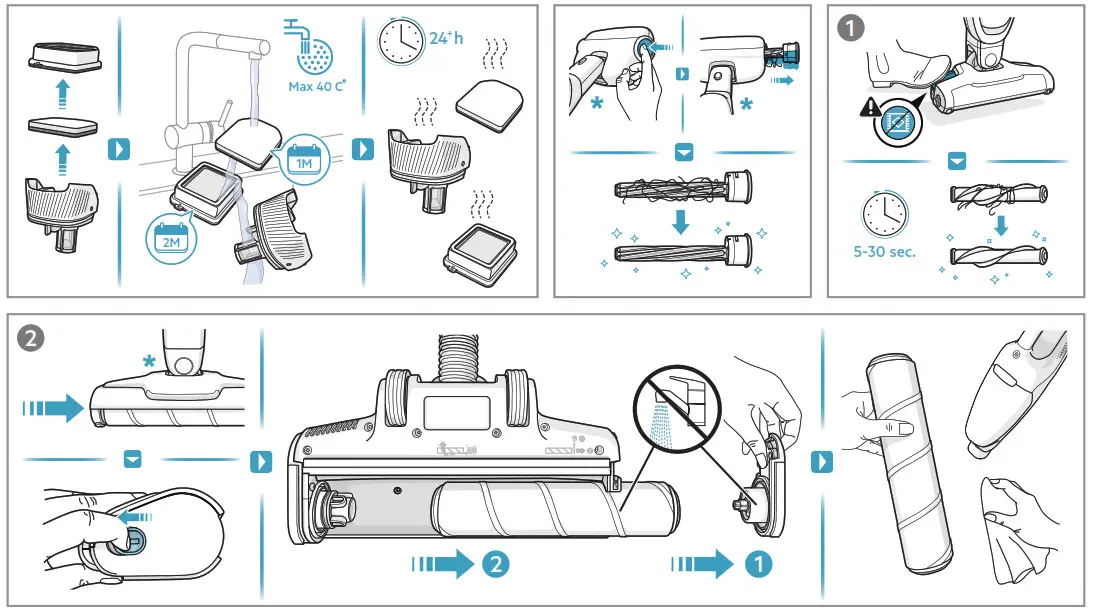 Max 40 C°

24⁺h

1M

2M

*

*

1

5-30 sec.

2

*

2

1