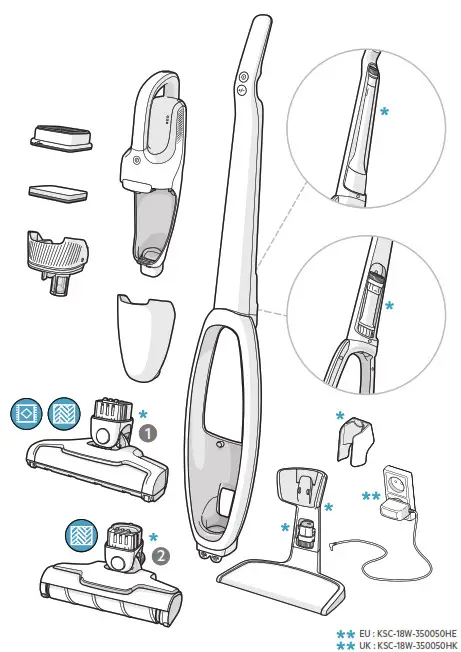 *
*
*
1
*
2
*
**
*
*
** EU : KSC-18W-350050HE
** UK : KSC-18W-350050HK