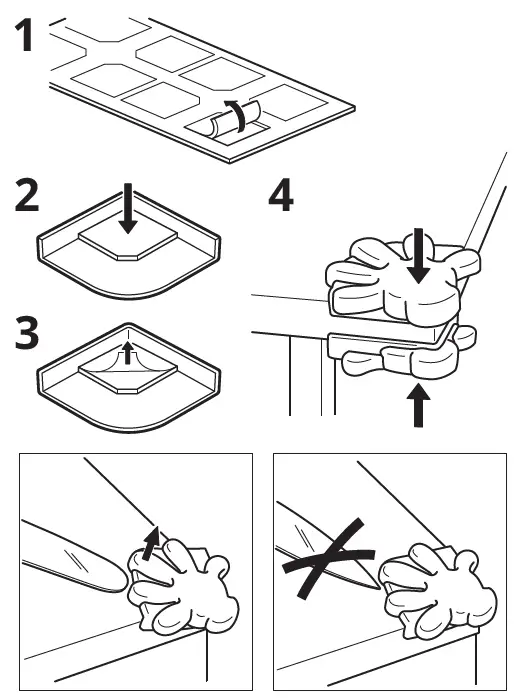 1

2

3

4